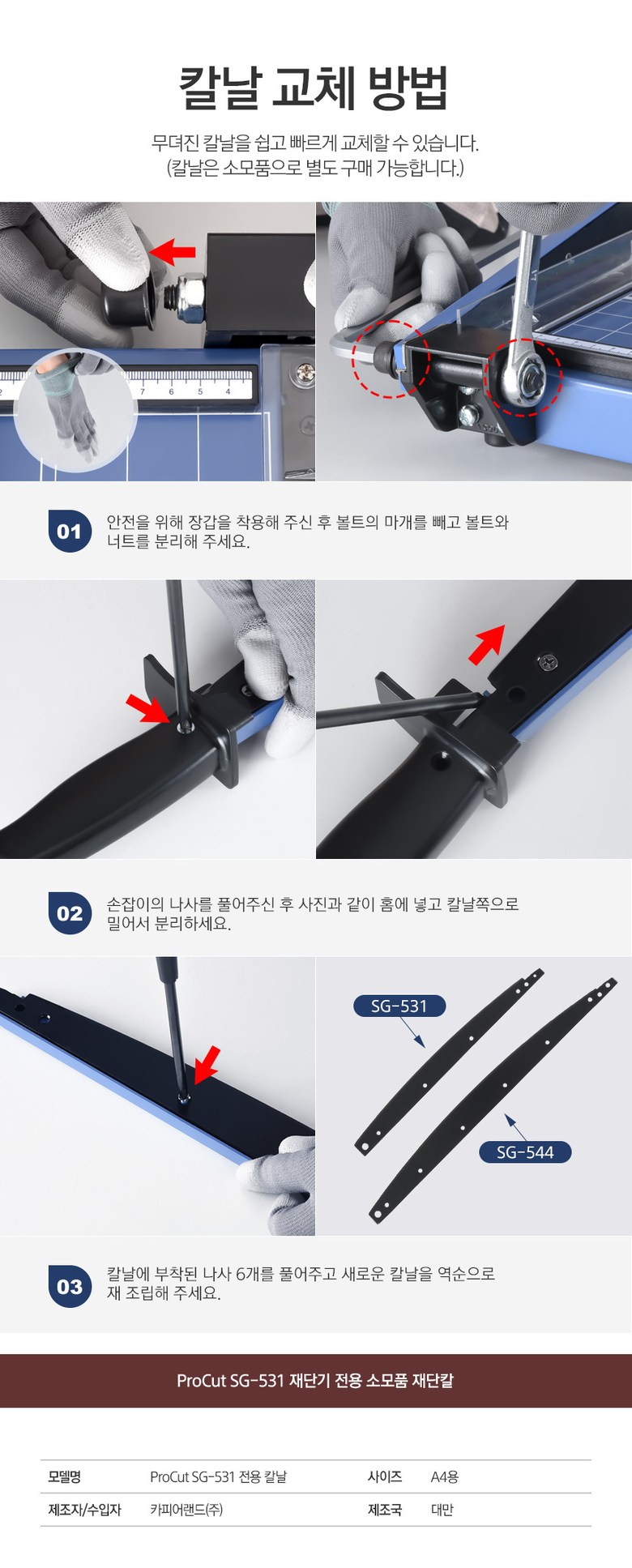 칼날 교체 방법

무뎌진 칼날을 쉽고 빠르게 교체할 수 있습니다.
(칼날은 소모품으로 별도 구매 가능합니다.)

7 6 5 4

01 안전을 위해 장갑을 착용해 주신 후 볼트의 마개를 빼고 볼트와 너트를 분리해 주세요.

02 손잡이의 나사를 풀어주신 후 사진과 같이 홈에 넣고 칼날쪽으로 밀어서 분리하세요.

SG-531
SG-544

03 칼날에 부착된 나사 6개를 풀어주고 새로운 칼날을 역순으로 재 조립해 주세요.

ProCut SG-531 재단기 전용 소모품 재단칼

| 모델명 | ProCut SG-531 전용 칼날 | 사이즈 | A4용 |
|---|---|---|---|
| 제조자/수입자 | 카피어랜드(주) | 제조국 | 대만 |